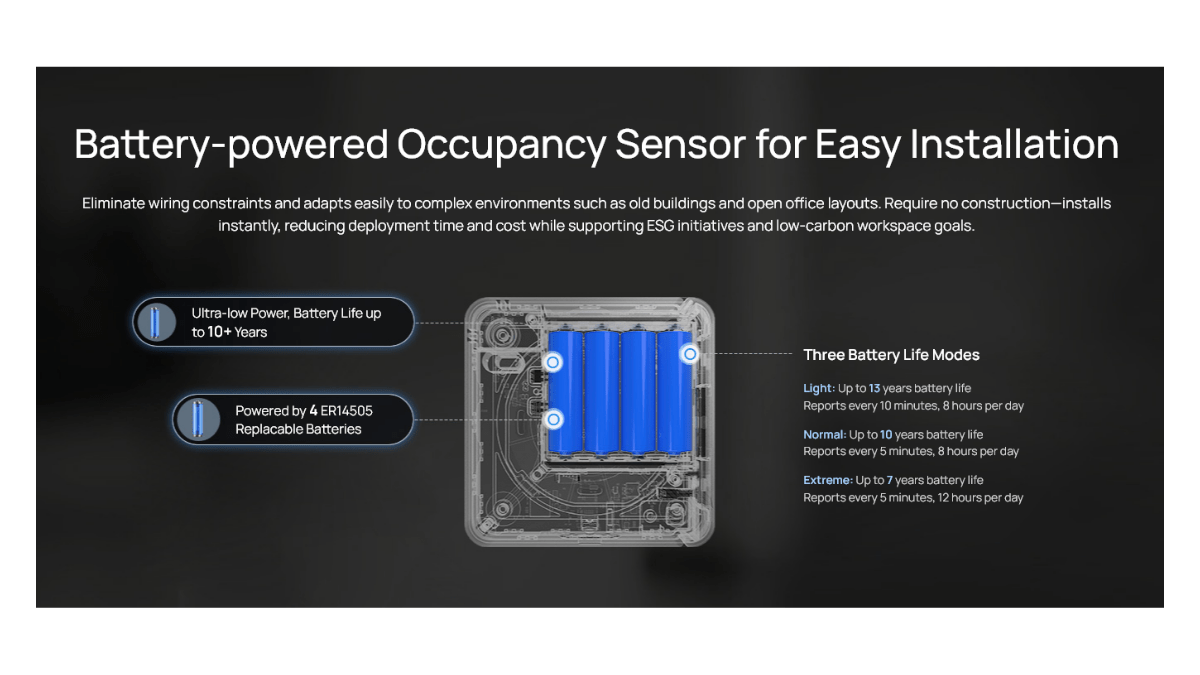 Battery-powered Occupancy Sensor for Easy Installation

Eliminate wiring constraints and adapts easily to complex environments such as old buildings and open office layouts. Require no construction—installs instantly, reducing deployment time and cost while supporting ESG initiatives and low-carbon workspace goals.

Ultra-low Power, Battery Life up to 10+ Years

Powered by 4 ER14505 Replacable Batteries

Three Battery Life Modes

Light: Up to 13 years battery life
Reports every 10 minutes, 8 hours per day

Normal: Up to 10 years battery life
Reports every 5 minutes, 8 hours per day

Extreme: Up to 7 years battery life
Reports every 5 minutes, 12 hours per day